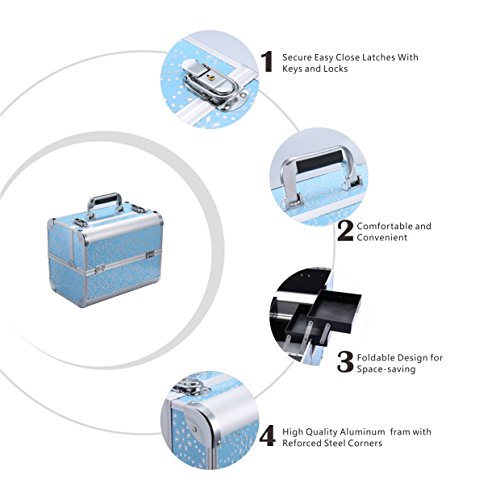 1 Secure Easy Close Latches With Keys and Locks

2 Comfortable and Convenient

3 Foldable Design for Space-saving

4 High Quality Aluminum fram with Reforced Steel Corners