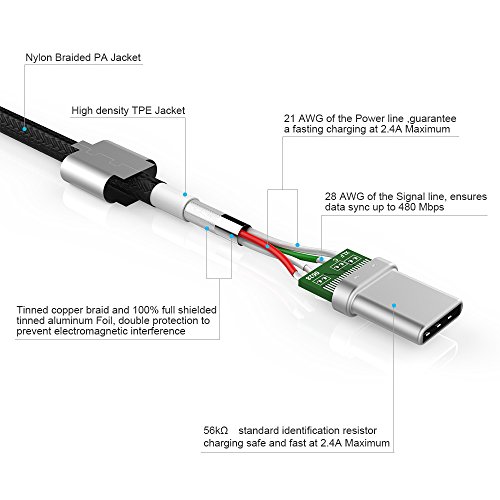 Nylon Braided PA Jacket

High density TPE Jacket

21 AWG of the Power line ,guarantee a fasting charging at 2.4A Maximum

28 AWG of the Signal line, ensures data sync up to 480 Mbps

Tinned copper braid and 100% full shielded tinned aluminum Foil, double protection to prevent electromagnetic interference

56kΩ standard identification resistor charging safe and fast at 2.4A Maximum