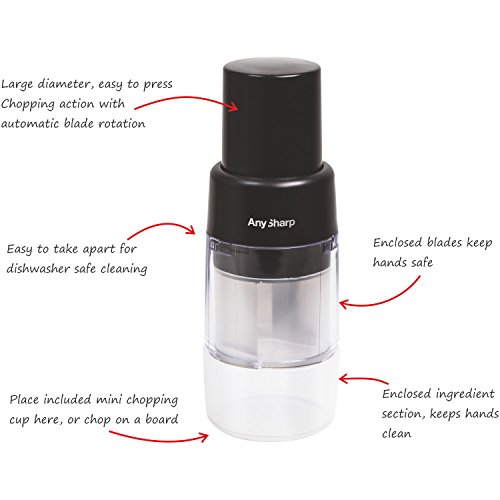 Large diameter, easy to press Chopping action with automatic blade rotation

AnySharp

Easy to take apart for dishwasher safe cleaning

Enclosed blades keep hands safe

Place included mini chopping cup here, or chop on a board

Enclosed ingredient section, keeps hands clean