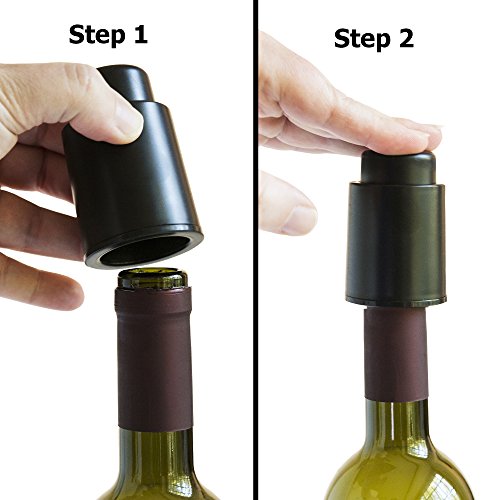 Step 1

Step 2