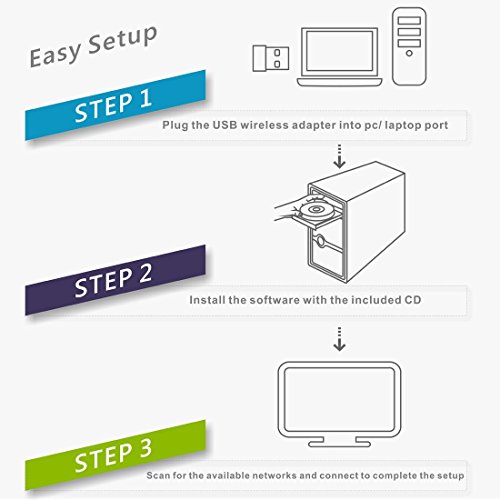 Easy Setup

STEP 1

Plug the USB wireless adapter into pc/ laptop port

STEP 2

Install the software with the included CD

STEP 3

Scan for the available networks and connect to complete the setup