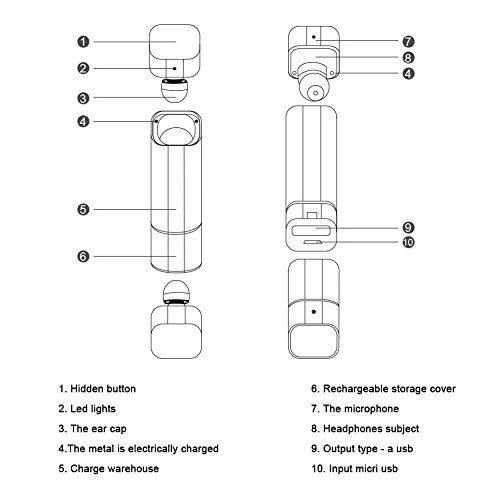 1
2
3
4
5
6

7
8
4
9
10

1. Hidden button
2. Led lights
3. The ear cap
4.The metal is electrically charged
5. Charge warehouse

6. Rechargeable storage cover
7. The microphone
8. Headphones subject
9. Output type - a usb
10. Input micri usb