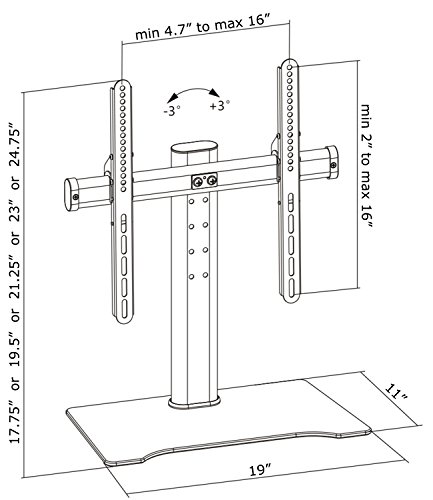 min 4.7″ to max 16″

-3° +3°

min 2″ to max 16″

17.75″ or 19.5″ or 21.25″ or 23″ or 24.75″

11″

19″