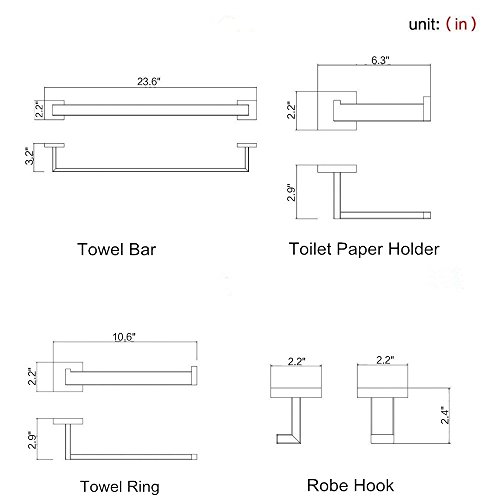 unit: ( in )

23.6"
2.2"
3.2"

Towel Bar

6.3"
2.2"
2.9"

Toilet Paper Holder

10.6"
2.2"
2.9"

Towel Ring

2.2"
2.2"
2.4"

Robe Hook