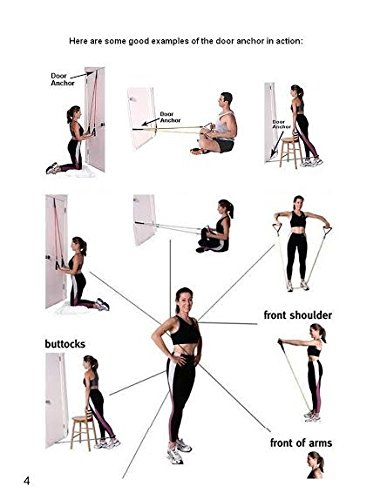 Here are some good examples of the door anchor in action:

Door Anchor

Door Anchor

Door Anchor

front shoulder

buttocks

front of arms

4