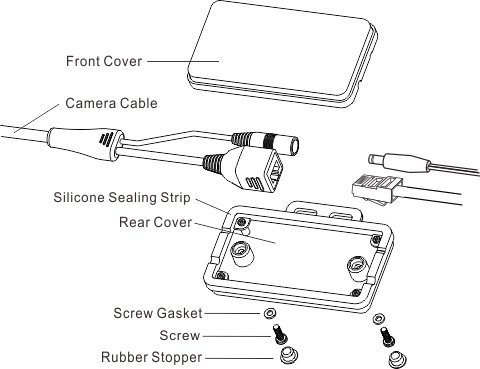 Front Cover

Camera Cable

Silicone Sealing Strip

Rear Cover

Screw Gasket

Screw

Rubber Stopper