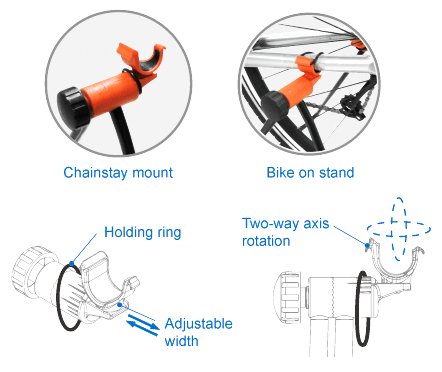 Chainstay mount

Bike on stand

Holding ring

Adjustable width

Two-way axis rotation