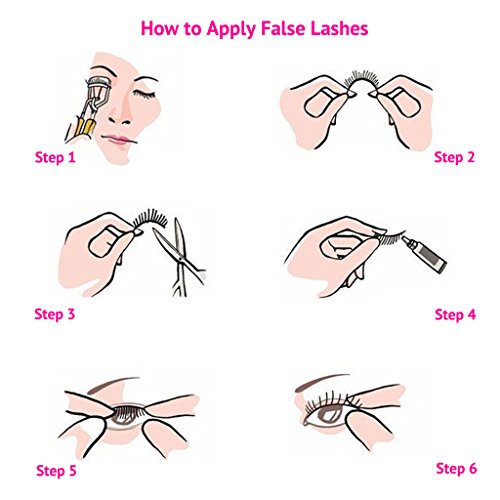 How to Apply False Lashes

Step 1

Step 2

Step 3

Step 4

Step 5

Step 6