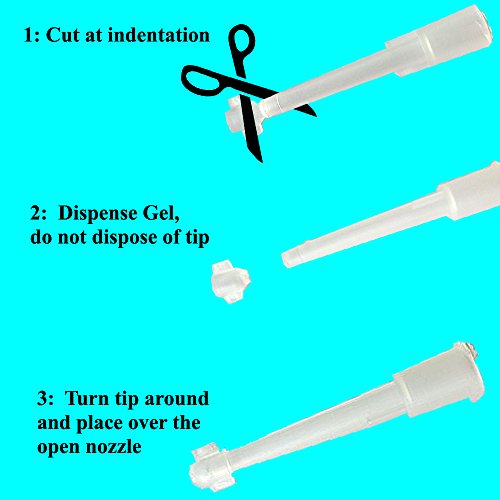 1: Cut at indentation

2: Dispense Gel, do not dispose of tip

3: Turn tip around and place over the open nozzle