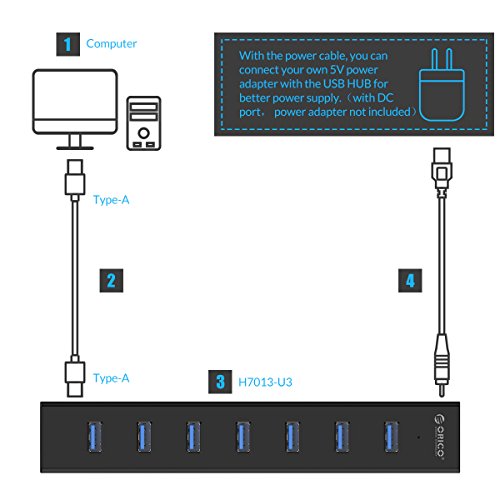 1 Computer

With the power cable, you can connect your own 5V power adapter with the USB HUB for better power supply.（with DC port， power adapter not included）

Type-A

2

4

Type-A

3 H7013-U3

ORICO