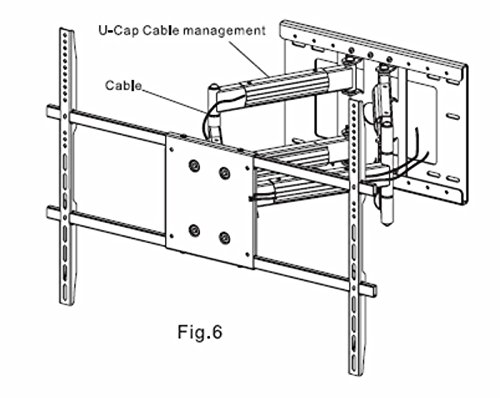 U-Cap Cable management

Cable

Fig.6