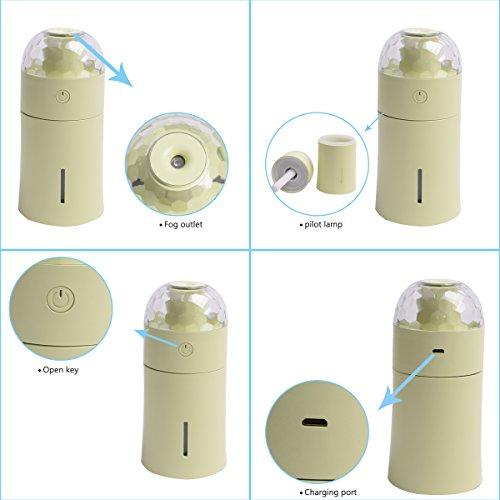 • Fog outlet

• pilot lamp

• Open key

• Charging port