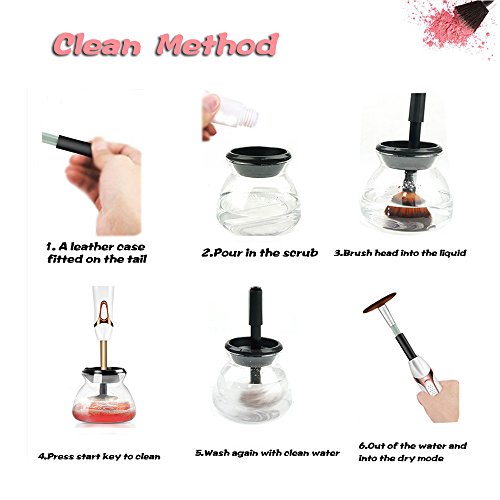 Clean Method

1. A leather case fitted on the tail

2.Pour in the scrub

3.Brush head into the liquid

4.Press start key to clean

5.Wash again with clean water

6.Out of the water and into the dry mode