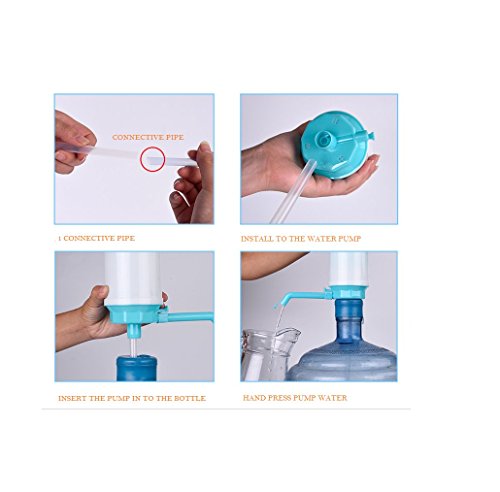 CONNECTIVE PIPE

1 CONNECTIVE PIPE

INSTALL TO THE WATER PUMP

INSERT THE PUMP IN TO THE BOTTLE

HAND PRESS PUMP WATER