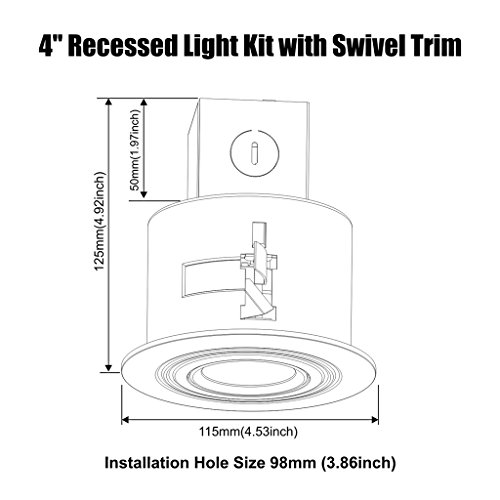 4" Recessed Light Kit with Swivel Trim

125mm(4.92inch)

50mm(1.97inch)

115mm(4.53inch)

Installation Hole Size 98mm (3.86inch)