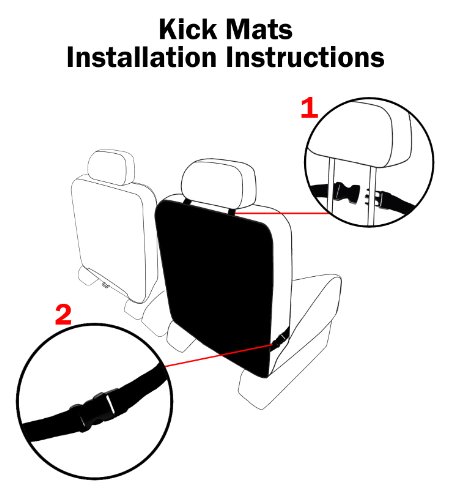 Kick Mats
Installation Instructions

1

2