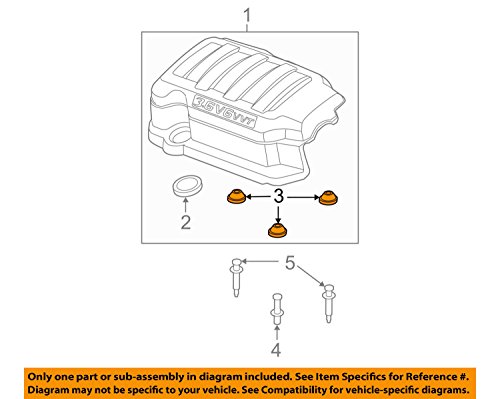 1

3.5V6VVT

2

3

5

4

Only one part or sub-assembly in diagram included. See Item Specifics for Reference #. Diagram may not be specific to your vehicle. See Compatibility for vehicle-specific diagrams.