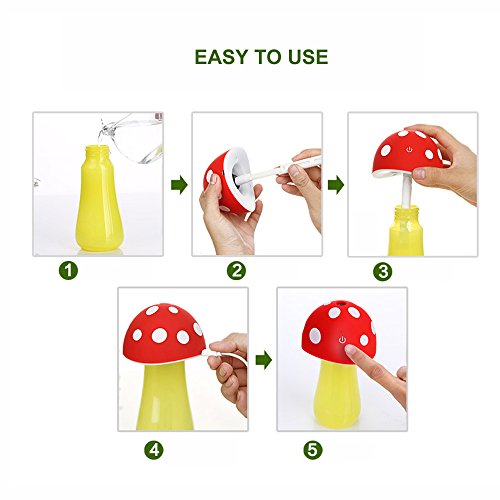 EASY TO USE

1

2

3

4

5