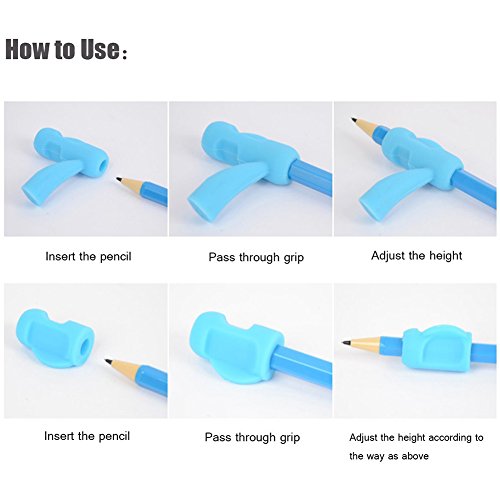 How to Use：

Insert the pencil

Pass through grip

Adjust the height

Insert the pencil

Pass through grip

Adjust the height according to the way as above