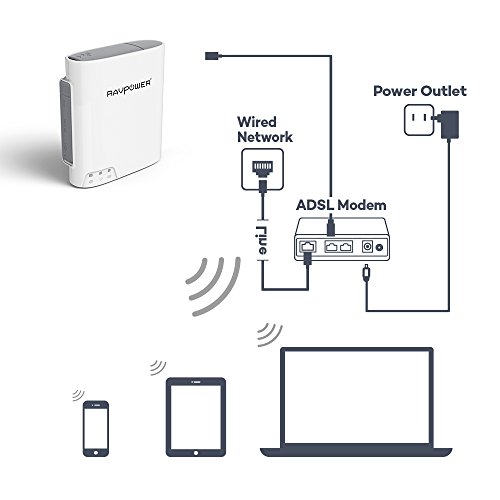 RAVPOWER

Power Outlet

Wired Network

ADSL Modem

Line