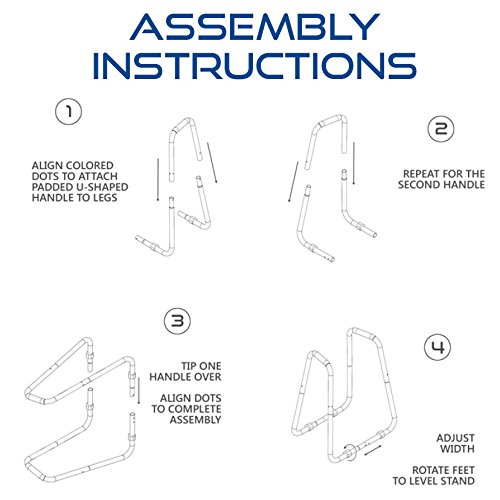 ASSEMBLY INSTRUCTIONS

1

ALIGN COLORED DOTS TO ATTACH PADDED U-SHAPED HANDLE TO LEGS

2

REPEAT FOR THE SECOND HANDLE

3

TIP ONE HANDLE OVER

ALIGN DOTS TO COMPLETE ASSEMBLY

4

ADJUST WIDTH

ROTATE FEET TO LEVEL STAND