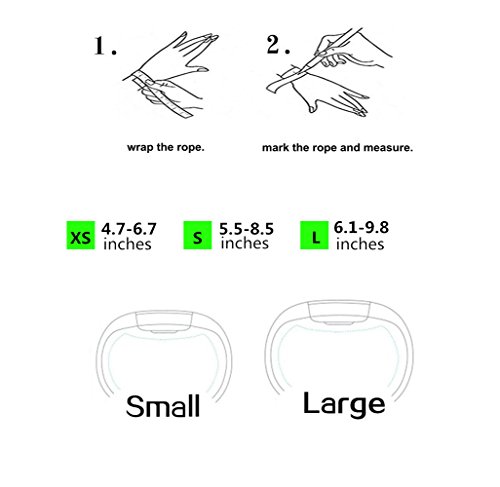 1.

wrap the rope.

2.

mark the rope and measure.

XS 4.7-6.7 inches

S 5.5-8.5 inches

L 6.1-9.8 inches

Small

Large