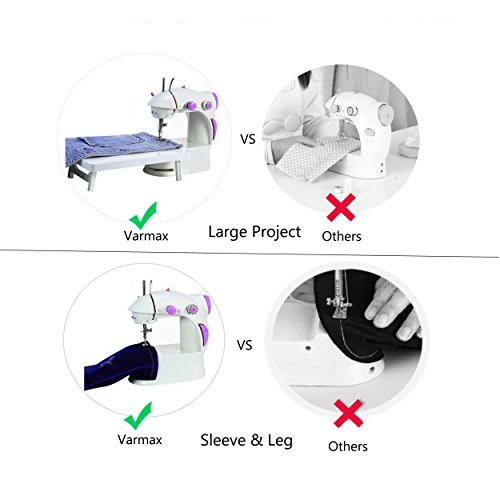 VS

Varmax

Large Project

Others

VS

Varmax

Sleeve & Leg

Others