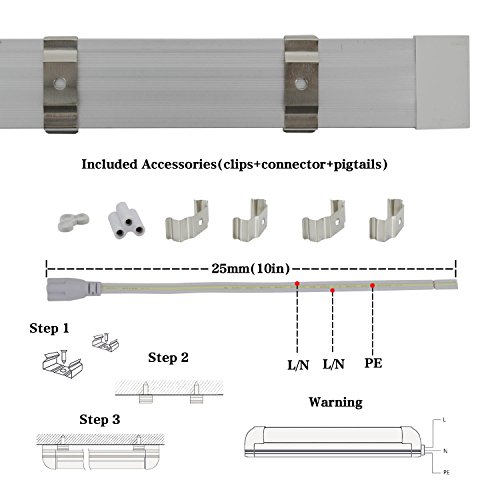 Included Accessories(clips+connector+pigtails)

25mm(10in)

Step 1

Step 2

L/N L/N PE

Warning

Step 3

L

N

PE