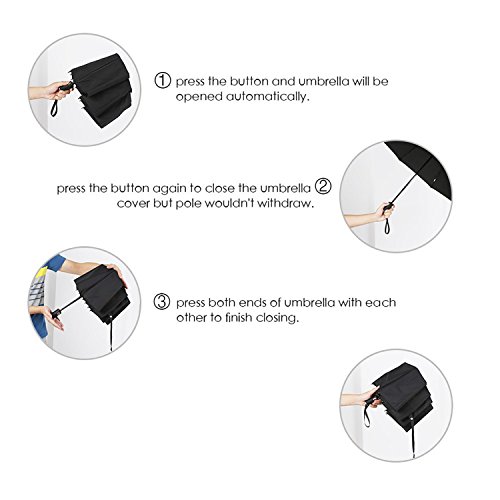 ① press the button and umbrella will be opened automatically.

press the button again to close the umbrella ② cover but pole wouldn't withdraw.

③ press both ends of umbrella with each other to finish closing.