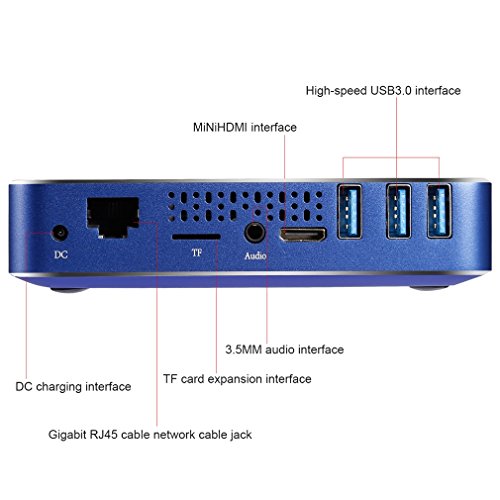 High-speed USB3.0 interface

MiNiHDMI interface

DC

TF

Audio

3.5MM audio interface

TF card expansion interface

DC charging interface

Gigabit RJ45 cable network cable jack