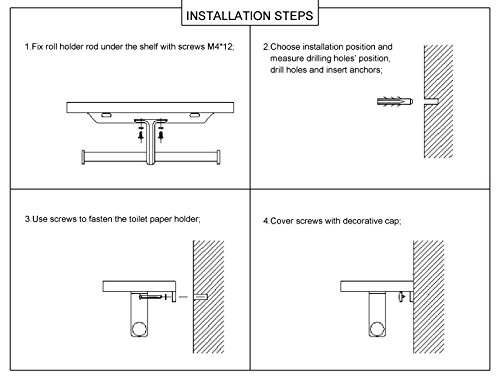 INSTALLATION STEPS

1.Fix roll holder rod under the shelf with screws M4*12;

2.Choose installation position and measure drilling holes' position, drill holes and insert anchors;

3.Use screws to fasten the toilet paper holder;

4.Cover screws with decorative cap;