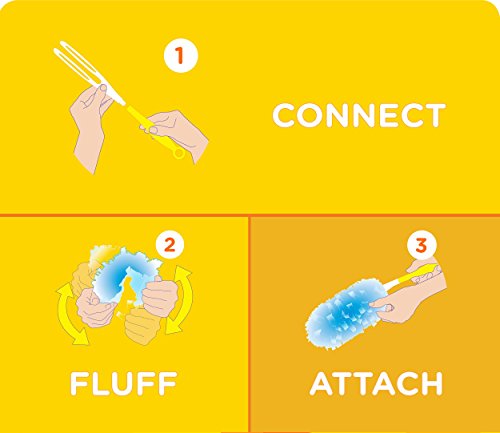 1

CONNECT

2

FLUFF

3

ATTACH