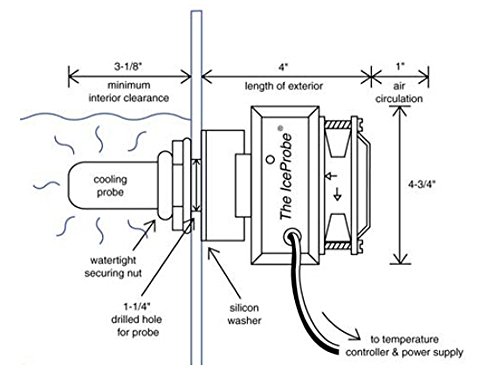 3-1/8"
minimum interior clearance

4"
length of exterior

1"
air circulation

cooling probe

The IceProbe®

4-3/4"

watertight securing nut

1-1/4" drilled hole for probe

silicon washer

to temperature controller & power supply