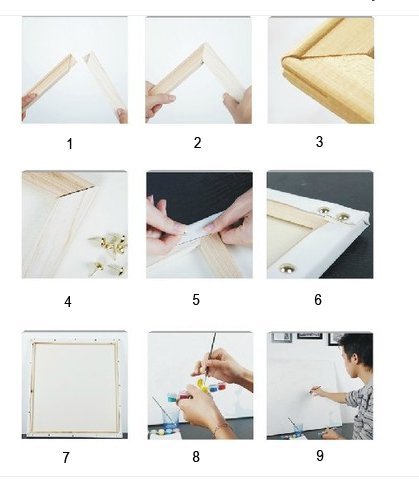 1 2 3

4 5 6

7 8 9