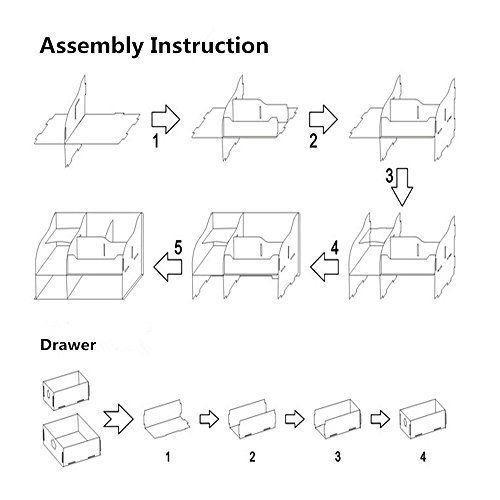 Assembly Instruction

1

2

3

4

5

Drawer

1

2

3

4