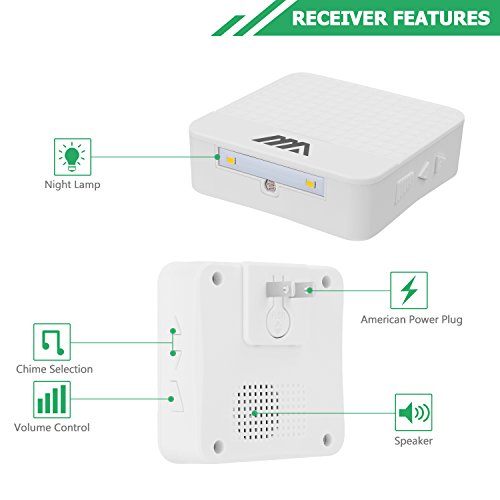 RECEIVER FEATURES

Night Lamp

American Power Plug

Chime Selection

Volume Control

Speaker