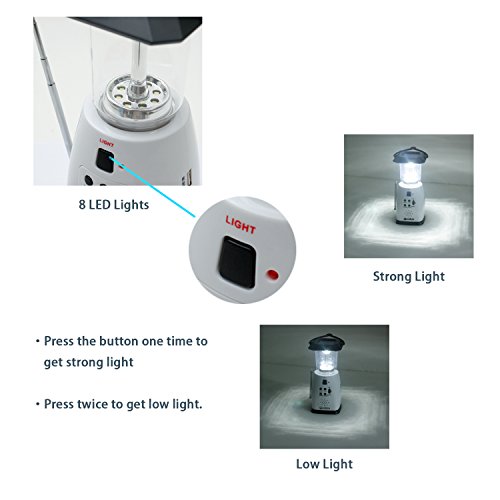 LIGHT

8 LED Lights

LIGHT

Strong Light

• Press the button one time to get strong light

• Press twice to get low light.

Low Light