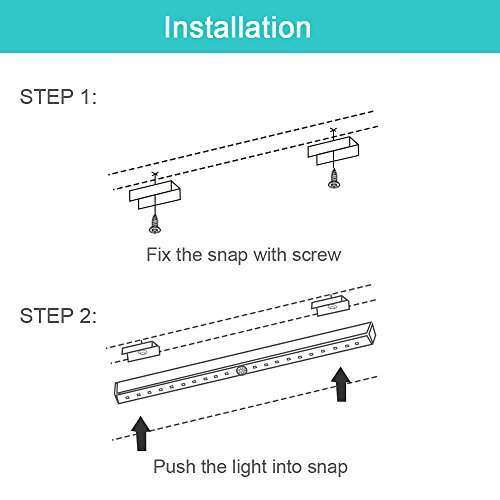 Installation

STEP 1:

Fix the snap with screw

STEP 2:

Push the light into snap