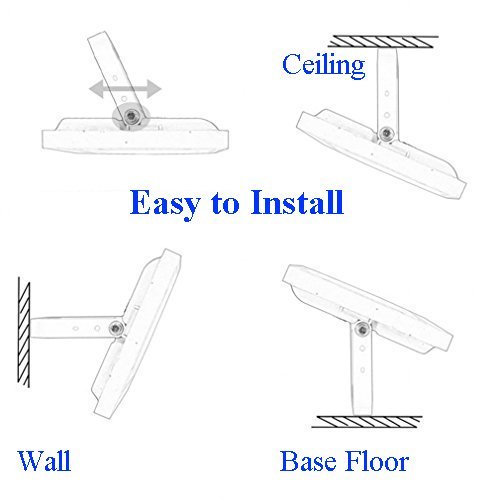 Ceiling

Easy to Install

Wall

Base Floor