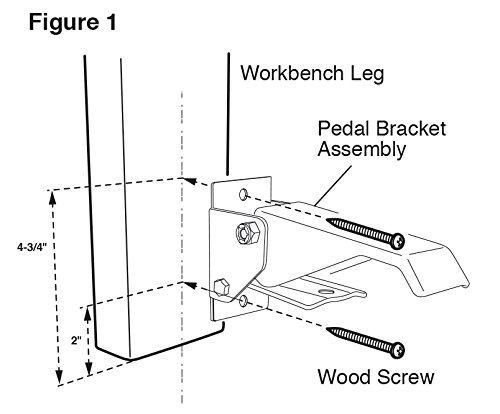 Figure 1

Workbench Leg

Pedal Bracket Assembly

4-3/4"

2"

Wood Screw