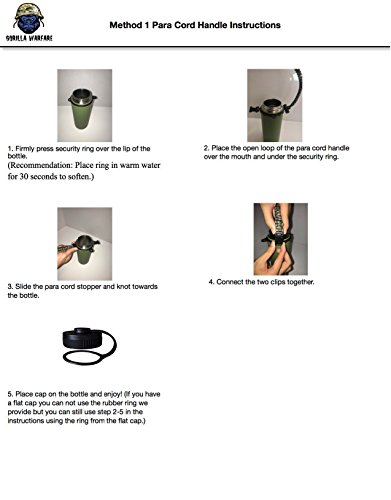 GORILLA WARFARE

Method 1 Para Cord Handle Instructions

1. Firmly press security ring over the lip of the bottle.
(Recommendation: Place ring in warm water for 30 seconds to soften.)

2. Place the open loop of the para cord handle over the mouth and under the security ring.

3. Slide the para cord stopper and knot towards the bottle.

4. Connect the two clips together.

5. Place cap on the bottle and enjoy! (If you have a flat cap you can not use the rubber ring we provide but you can still use step 2-5 in the instructions using the ring from the flat cap.)