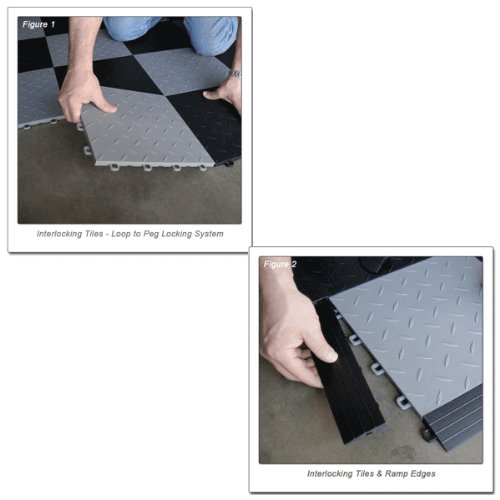 Figure 1

Interlocking Tiles - Loop to Peg Locking System

Figure 2

Interlocking Tiles & Ramp Edges