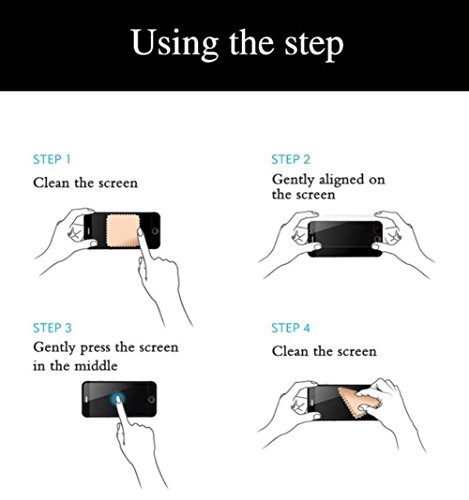 Using the step

STEP 1
Clean the screen

STEP 2
Gently aligned on the screen

STEP 3
Gently press the screen in the middle

STEP 4
Clean the screen