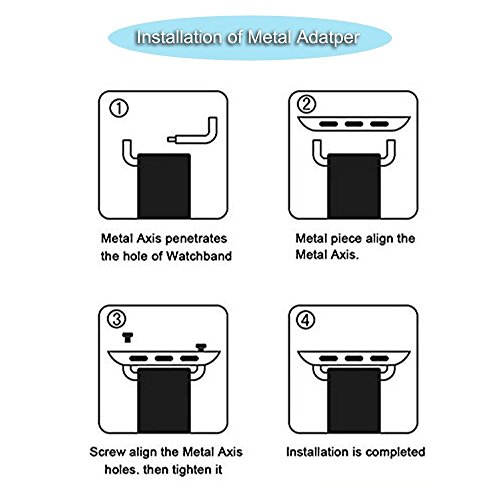 Installation of Metal Adatper

①

Metal Axis penetrates the hole of Watchband

②

Metal piece align the Metal Axis.

③

Screw align the Metal Axis holes. then tighten it

④

Installation is completed