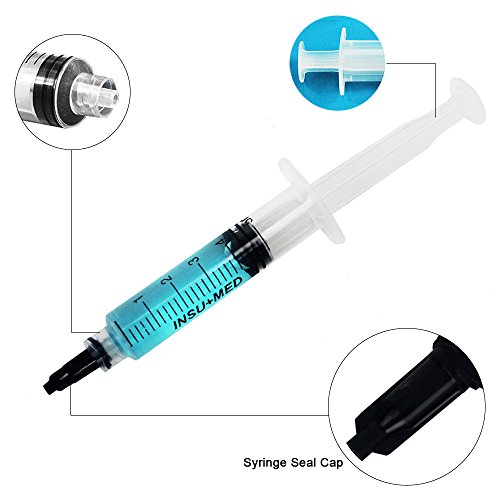 1
2
3
4
5
INSU+MED

Syringe Seal Cap