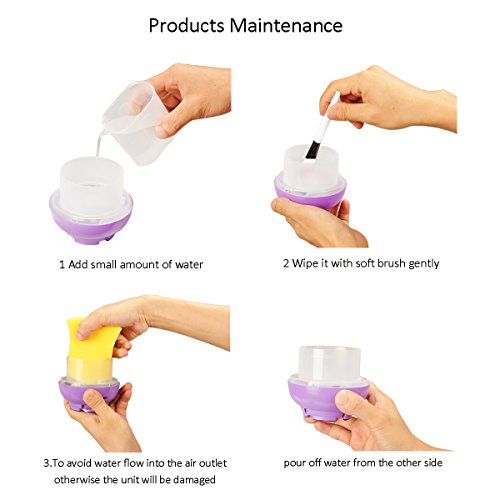 Products Maintenance

1 Add small amount of water

2 Wipe it with soft brush gently

3.To avoid water flow into the air outlet otherwise the unit will be damaged

pour off water from the other side