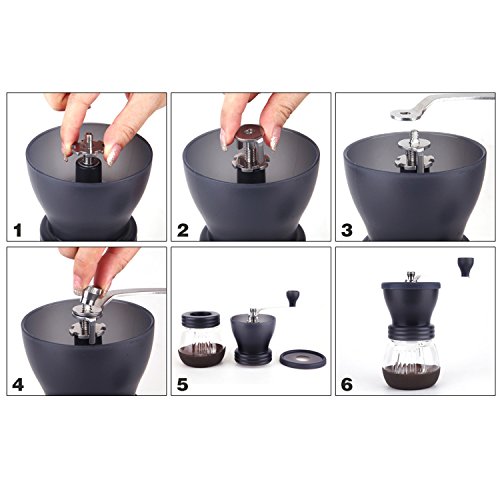 1
2
3
4
5
6