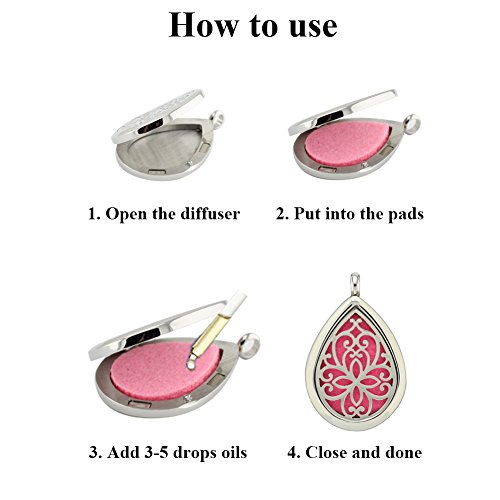 How to use

1. Open the diffuser

2. Put into the pads

3. Add 3-5 drops oils

4. Close and done