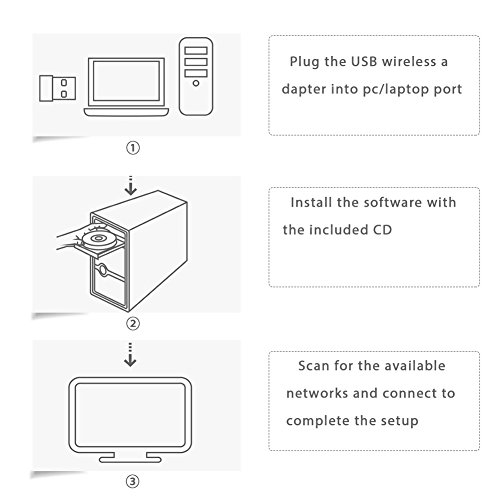 ①

Plug the USB wireless a dapter into pc/laptop port

②

Install the software with the included CD

③

Scan for the available networks and connect to complete the setup