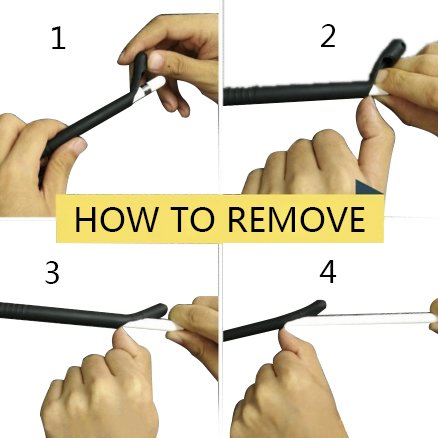 1

2

HOW TO REMOVE

3

4